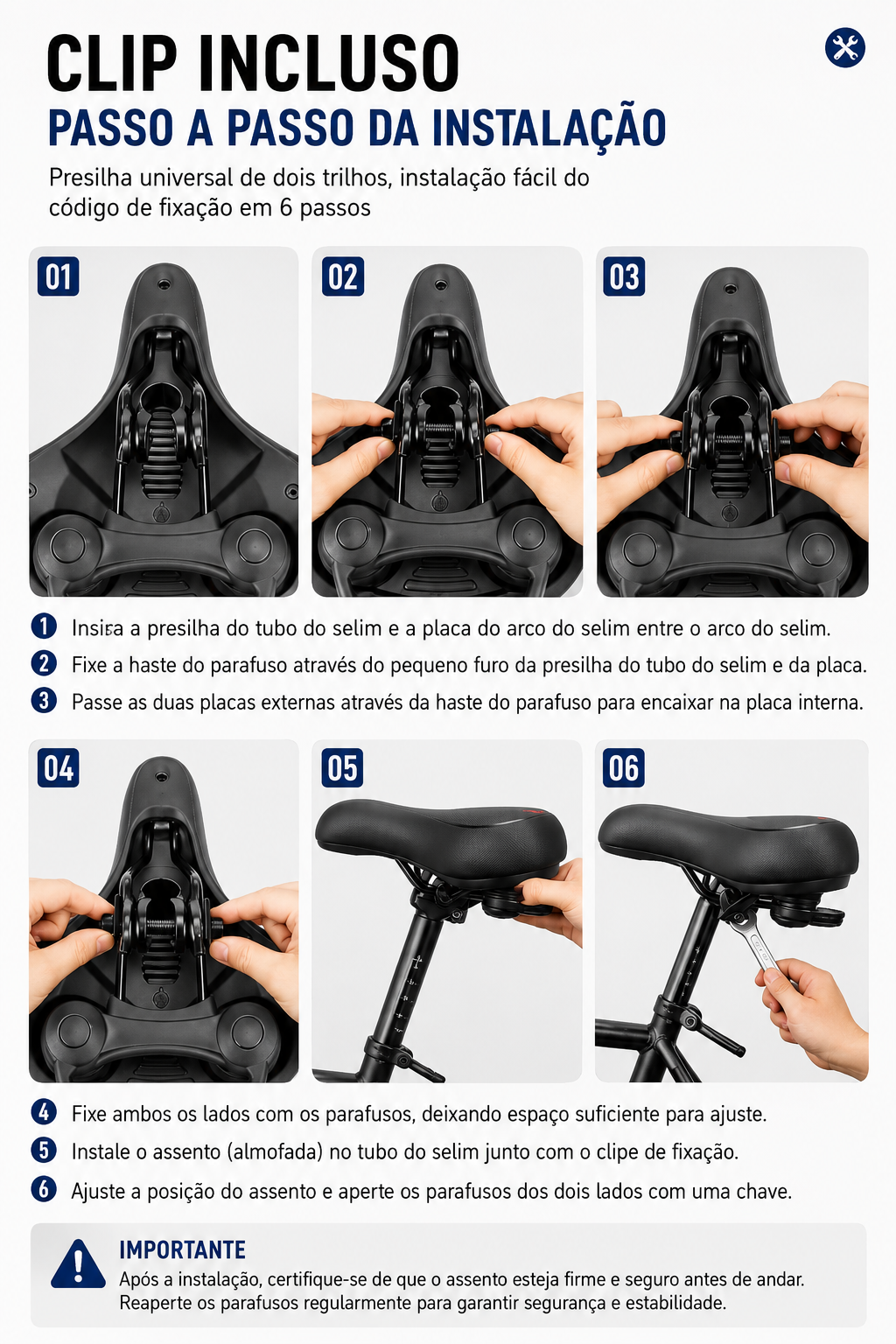 CLIP INCLUSO
PASSO A PASSO DA INSTALAÇÃO
Presilha universal de dois trilhos, instalação fácil do código de fixação em 6 passos

01
02
03

1 Insira a presilha do tubo do selim e a placa do arco do selim entre o arco do selim.
2 Fixe a haste do parafuso através do pequeno furo da presilha do tubo do selim e da placa.
3 Passe as duas placas externas através da haste do parafuso para encaixar na placa interna.

04
05
06

4 Fixe ambos os lados com os parafusos, deixando espaço suficiente para ajuste.
5 Instale o assento (almofada) no tubo do selim junto com o clipe de fixação.
6 Ajuste a posição do assento e aperte os parafusos dos dois lados com uma chave.

IMPORTANTE
Após a instalação, certifique-se de que o assento esteja firme e seguro antes de andar. Reaperte os parafusos regularmente para garantir segurança e estabilidade.